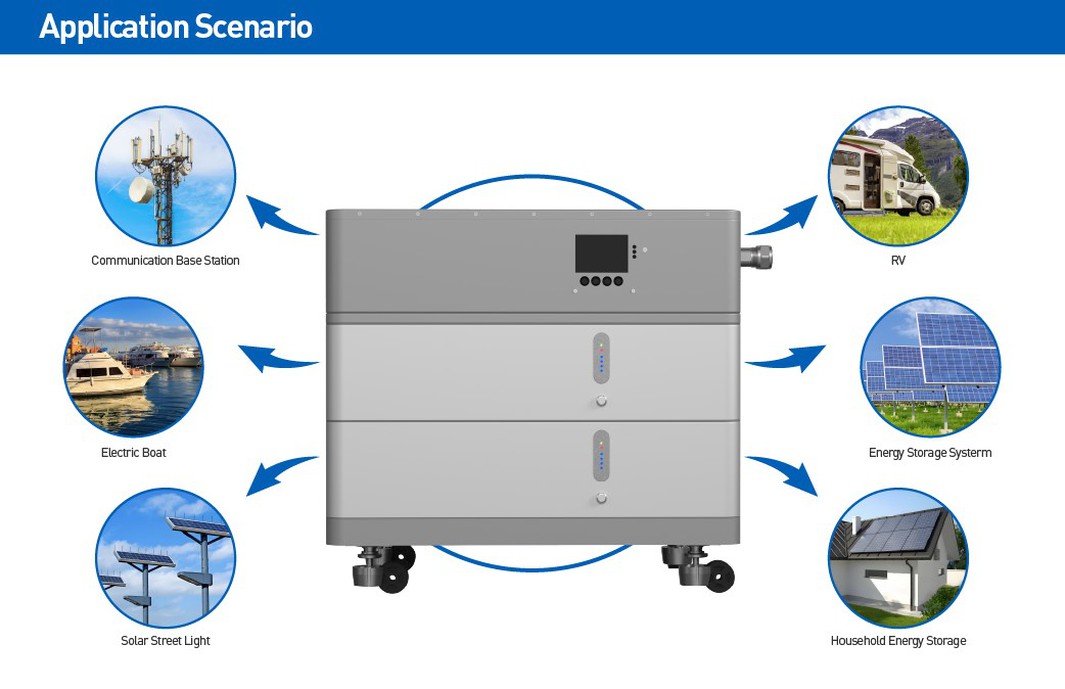 Application Scenario

Communication Base Station

Electric Boat

Solar Street Light

RV

Energy Storage Systerm

Household Energy Storage